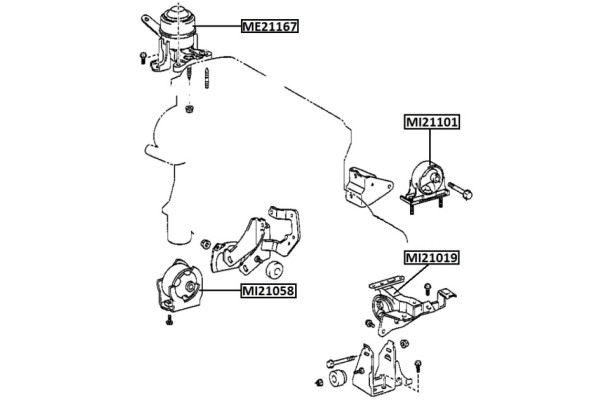 ME21167

MI21101

MI21019

MI21058