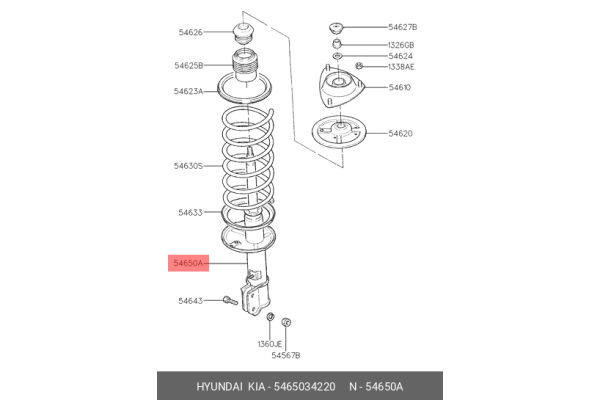 54626
54625B
54623A
54630S
54633
54650A
54643
1360JE
54567B
54627B
1326GB
54624
1338AE
54610
54620

HYUNDAI KIA - 5465034220 N - 54650A