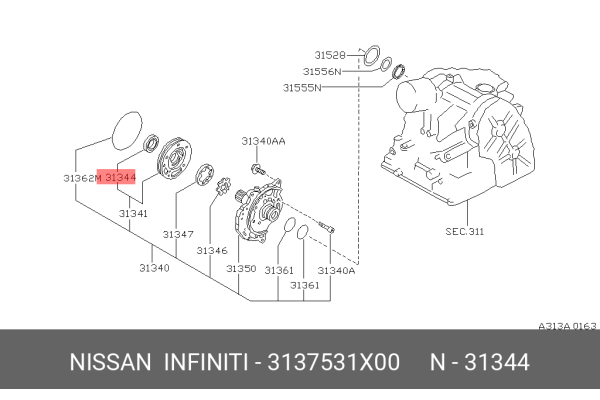 31528
31556N
31555N
31340AA
31362M 31344
31341
31347
31346
31340
31350
31361
31361
31340A
SEC.311
A313A 0163

NISSAN INFINITI - 3137531X00 N - 31344