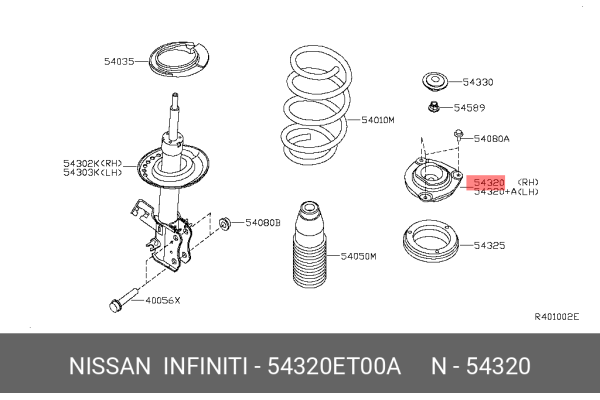 54035

54302K(RH)
54303K(LH)

54080B

40056X

54010M

54050M

54330

54589

54080A

54320 (RH)
54320+A(LH)

54325

R401002E

NISSAN INFINITI - 54320ET00A N - 54320