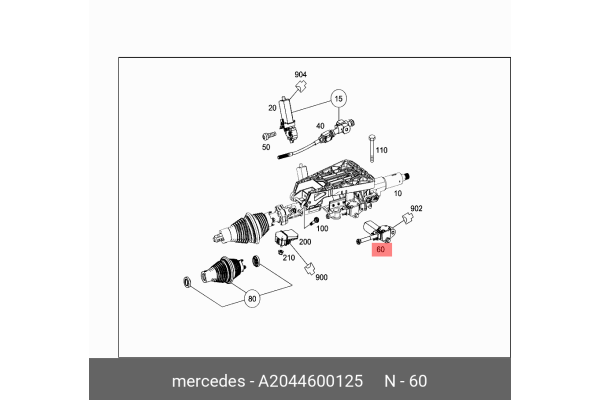 904
20
15
40
50
110
10
902
100
200
60
210
900
80

mercedes - A2044600125 N - 60