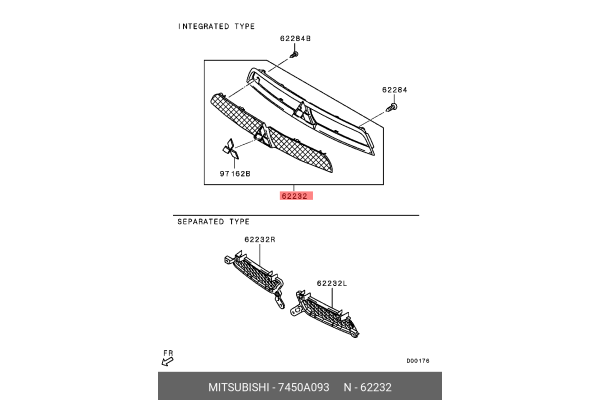 INTEGRATED TYPE

62284B

62284

97162B

62232

SEPARATED TYPE

62232R

62232L

FR

D00176

MITSUBISHI - 7450A093 N - 62232