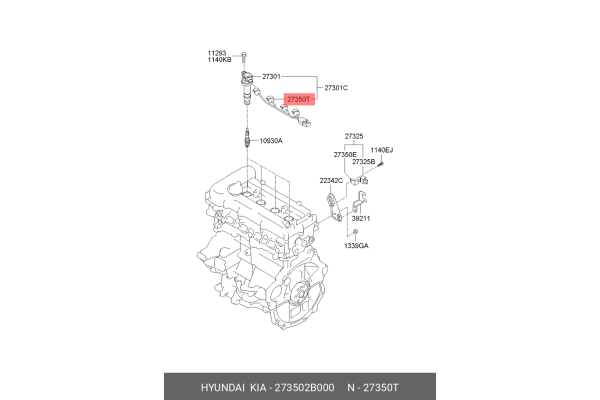 11293
1140KB
27301
27301C
27350T
10930A
27325
27350E
1140EJ
27325B
22342C
39211
1339GA

HYUNDAI KIA - 273502B000 N - 27350T