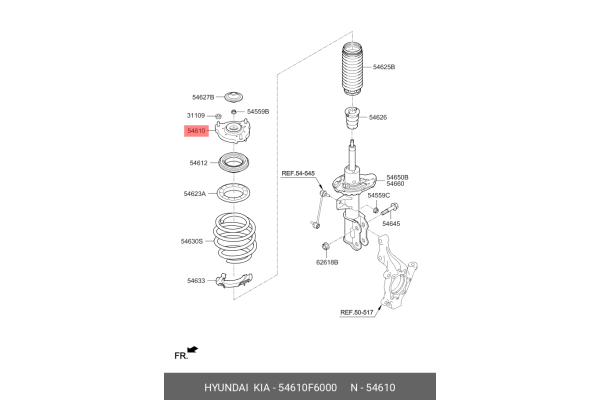 54627B
31109
54559B
54610
54612
54623A
54630S
54633
54625B
54626
REF.54-545
54650B
54660
54559C
54645
62618B
REF.50-517
FR.

HYUNDAI KIA - 54610F6000 N - 54610