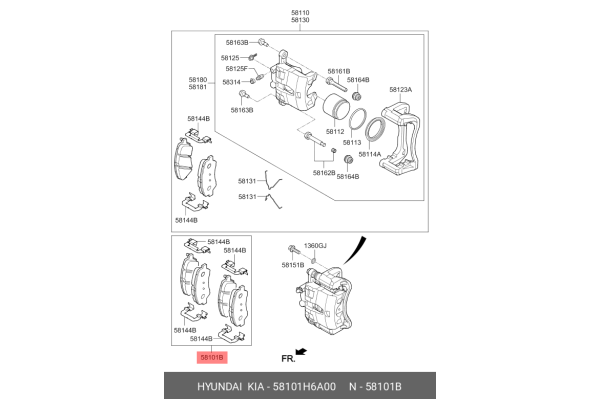 58110
58130

58163B
58125
58125F
58314
58163B
58180
58181
58161B
58164B
58123A
58112
58113
58114A
58162B
58164B
58144B
58131
58131
58144B

58144B
58144B
58144B
58144B
58101B

58151B
1360GJ

FR.

HYUNDAI KIA - 58101H6A00 N - 58101B