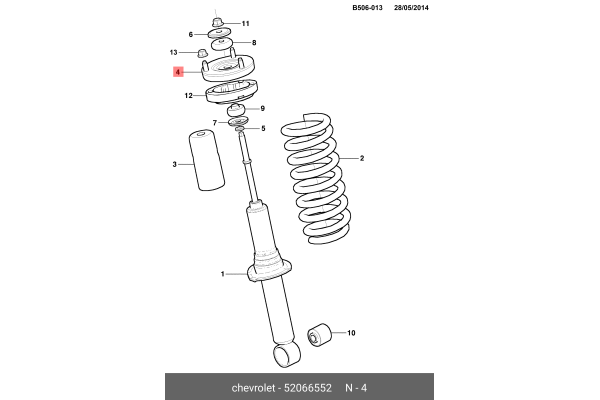 B506-013 28/05/2014

11
6
8
13
4
12
9
7
5
3
2
1
10

chevrolet - 52066552 N - 4