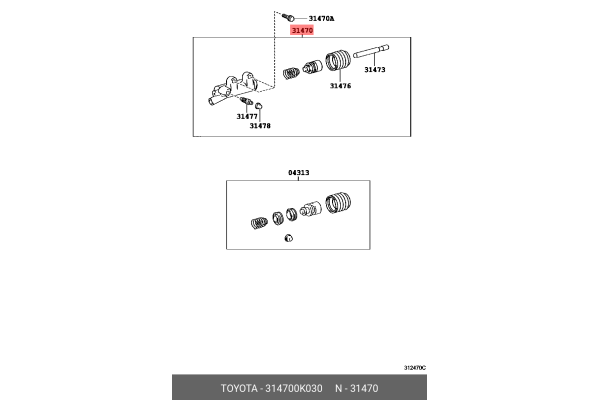 31470A
31470
31473
31476
31477
31478

04313

312470C

TOYOTA - 314700K030 N - 31470