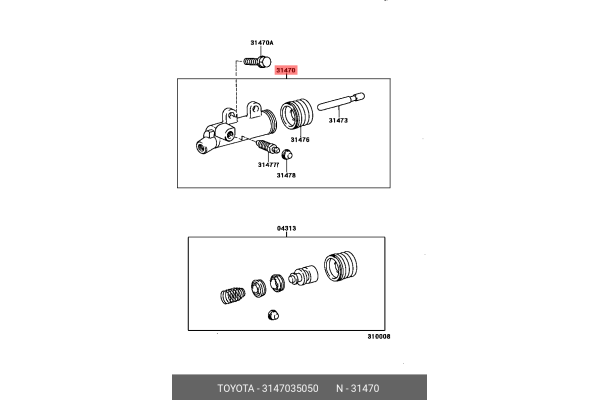 31470A
31470
31473
31476
31477
31478
04313
310008
TOYOTA - 3147035050 N - 31470