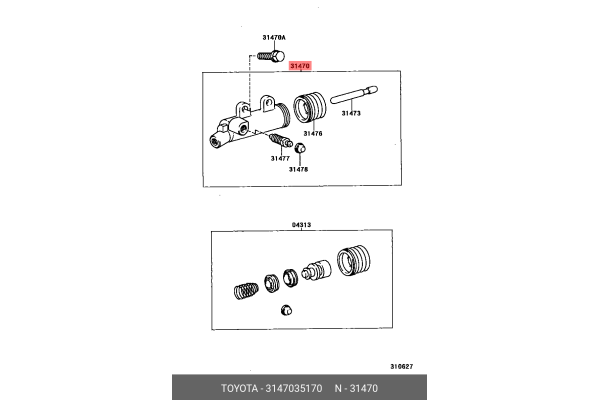 31470A

31470

31473

31476

31477

31478

04313

310627

TOYOTA - 3147035170    N - 31470