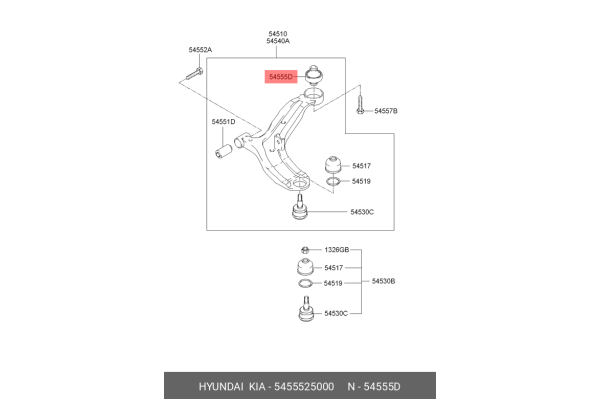 54510
54540A
54552A
54555D
54557B
54551D
54517
54519
54530C
1326GB
54517
54519
54530B
54530C

HYUNDAI KIA - 5455525000 N - 54555D