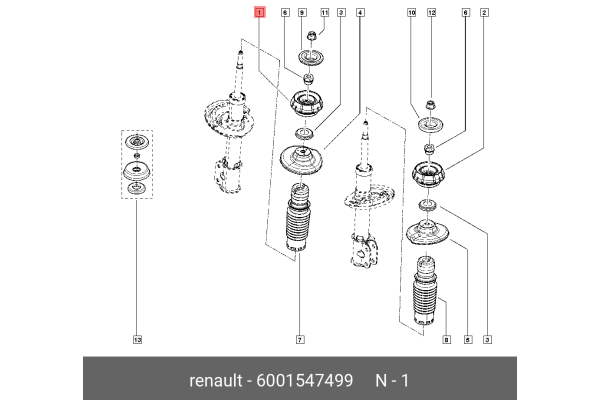 1
6
9
11
3
4
10
12
6
2
13
7
8
5
3

renault - 6001547499 N - 1