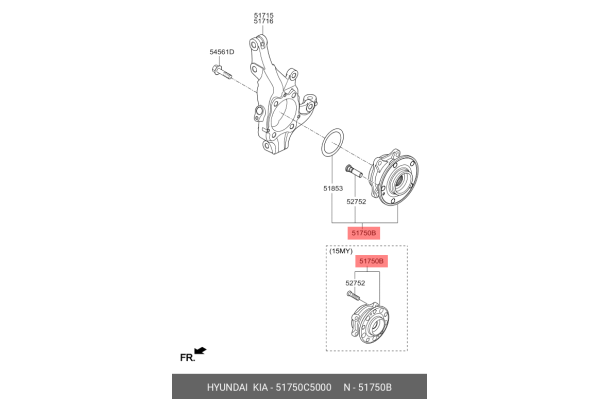 51715
51716

54561D

51853

52752

51750B

(15MY)

51750B

52752

FR.

HYUNDAI KIA - 51750C5000 N - 51750B