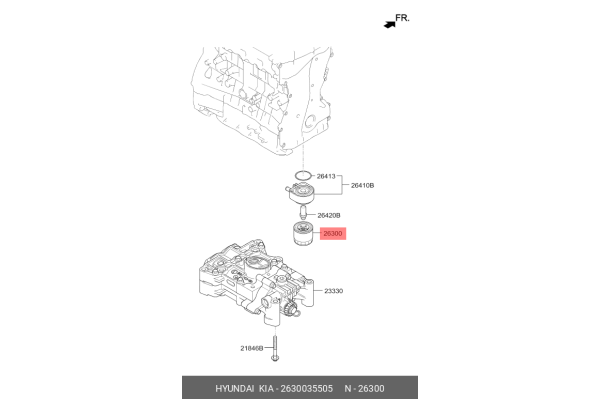 FR.

26413

26410B

26420B

26300

23330

21846B

HYUNDAI KIA - 2630035505 N - 26300