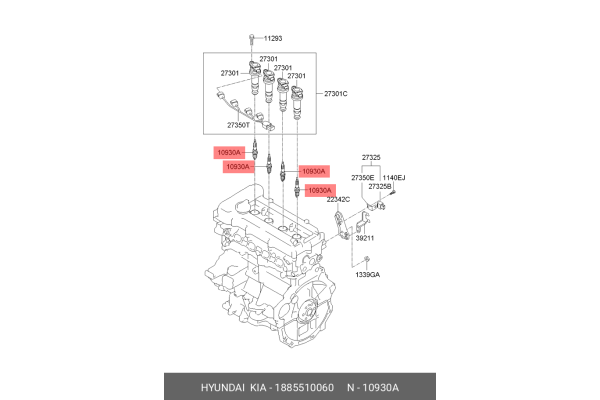 11293

27301
27301
27301
27301
27301C
27350T

10930A
10930A
10930A
10930A

27325
27350E
1140EJ
27325B
22342C
39211
1339GA

HYUNDAI KIA - 1885510060 N - 10930A