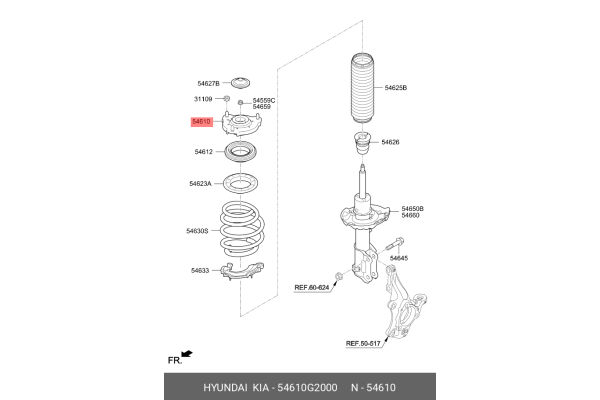 54627B
31109
54559C
54659
54610
54612
54623A
54630S
54633
54625B
54626
54650B
54660
54645
REF.60-624
REF.50-517
FR.

HYUNDAI KIA - 54610G2000 N - 54610