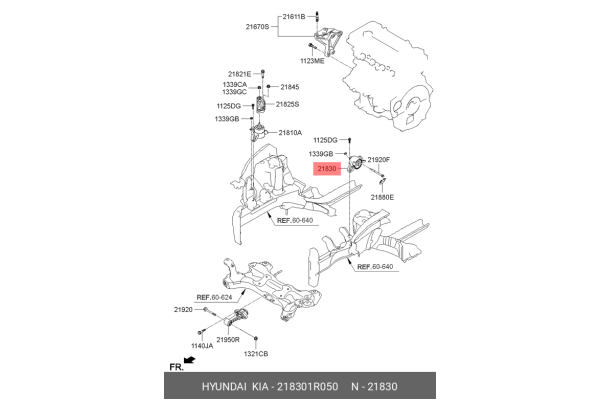 21611B
21670S
1123ME
21821E
1339CA
1339GC
21845
1125DG
21825S
1339GB
21810A
1125DG
1339GB
21920F
21830
21880E
REF.60-640
REF.60-640
REF.60-624
21920
1140JA
21950R
1321CB
FR.

HYUNDAI KIA - 218301R050 N - 21830