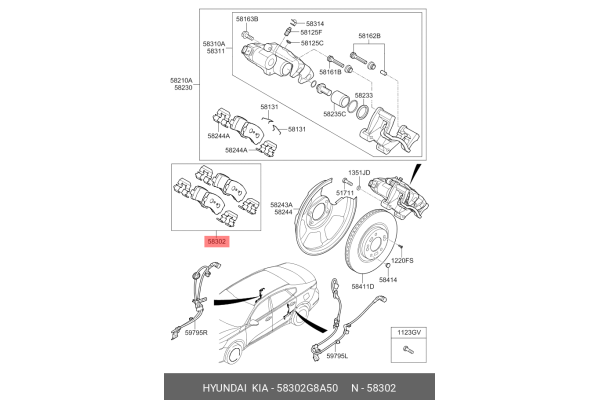 58163B
58314
58125F
58125C
58310A
58311
58162B
58161B
58210A
58230
58233
58235C
58131
58131
58244A
58244A
1351JD
51711
58243A
58244
58302
1220FS
58414
58411D
59795R
59795L
1123GV

HYUNDAI KIA - 58302G8A50 N - 58302