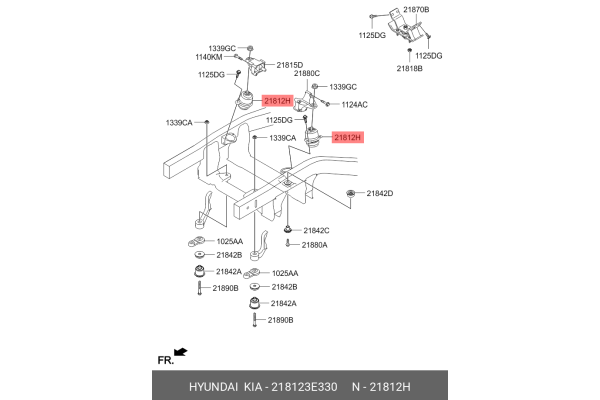 21870B
1125DG
1125DG
21818B
1339GC
1140KM
21815D
1125DG
21880C
1339GC
21812H
1124AC
1339CA
1125DG
1339CA
21812H
21842D
21842C
21880A
1025AA
21842B
21842A
21890B
1025AA
21842B
21842A
21890B
FR.

HYUNDAI KIA - 218123E330 N - 21812H