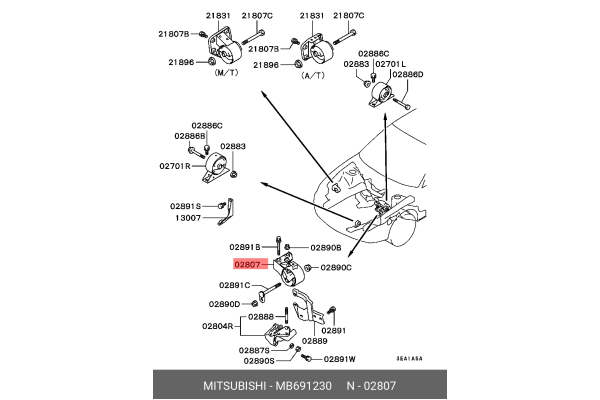 21831
21807C
21807B
21896
(M/T)
21831
21807C
21807B
21896
(A/T)
02886C
02883
02701L
02886D
02886C
02886B
02883
02701R
02891S
13007
02891B
02890B
02807
02890C
02891C
02890D
02888
02804R
02889
02891
02887S
02890S
02891W
3EA1A9A

MITSUBISHI - MB691230 N - 02807