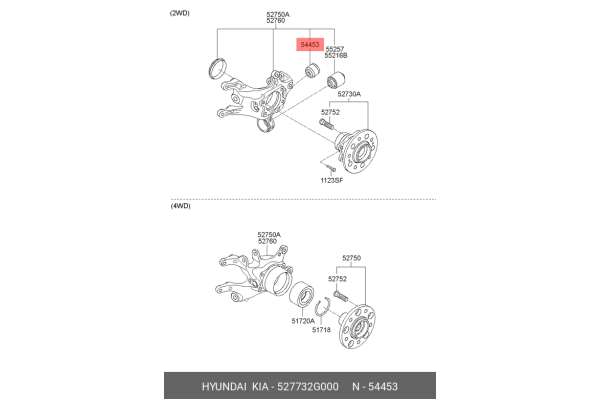 (2WD)

52750A
52760

54453

55257
55216B

52730A

52752

1123SF

(4WD)

52750A
52760

52750

52752

51720A

51718

HYUNDAI KIA - 527732G000 N - 54453