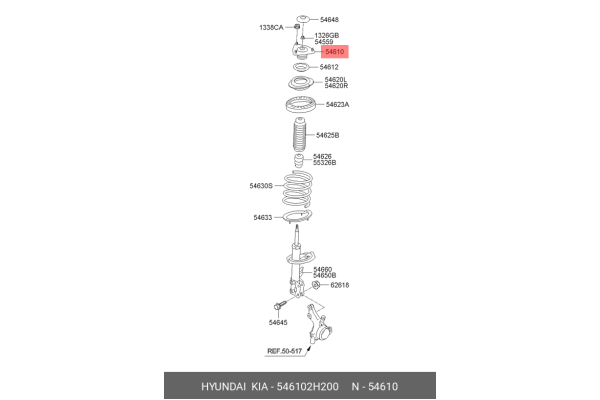 54648
1338CA
1326GB
54559
54610
54612
54620L
54620R
54623A
54625B
54626
55326B
54630S
54633
54660
54650B
62618
54645
REF.50-517

HYUNDAI KIA - 546102H200 N - 54610