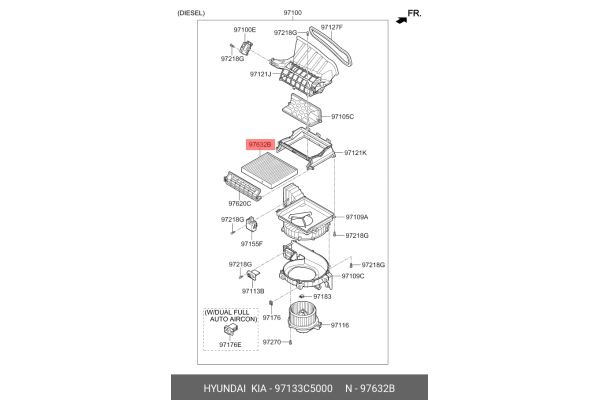 (DIESEL)
97100
FR.
97100E
97218G
97127F
97218G
97121J
97105C
97632B
97121K
97620C
97218G
97109A
97218G
97155F
97218G
97218G
97109C
97113B
97183
(W/DUAL FULL AUTO AIRCON)
97176
97116
97176E
97270

HYUNDAI KIA - 97133C5000 N - 97632B