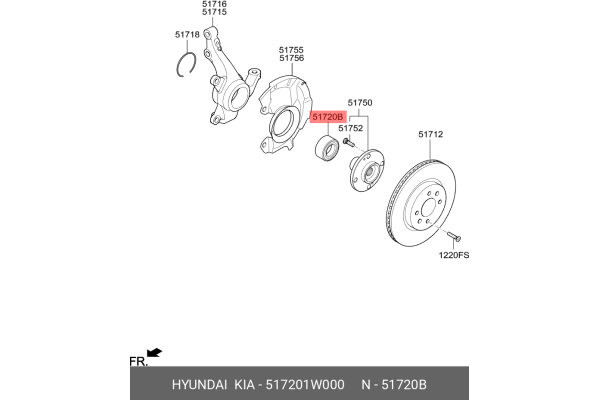 51716
51715
51718
51755
51756
51750
51720B
51752
51712
1220FS
FR.
HYUNDAI KIA - 517201W000 N - 51720B