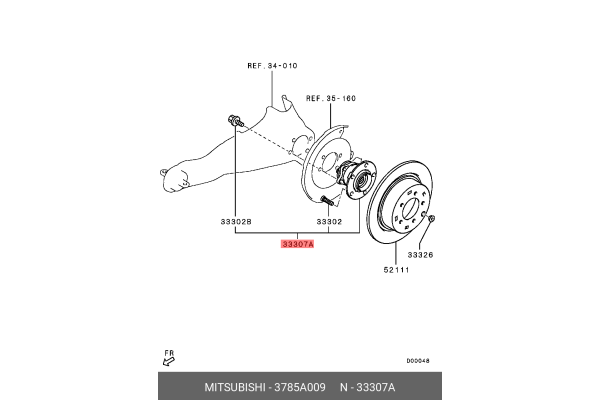 REF. 34-010

REF. 35-160

33302B

33302

33307A

33326

52111

FR

D00048

MITSUBISHI - 3785A009     N - 33307A