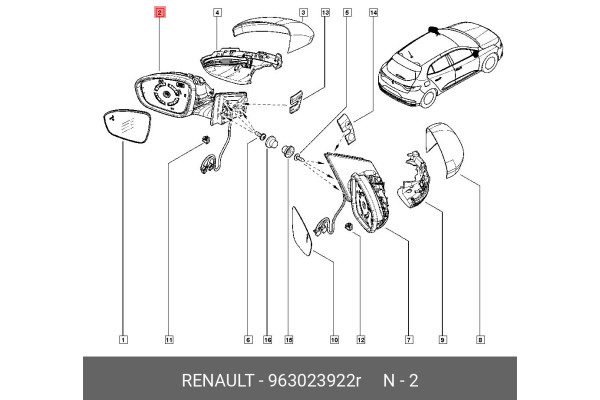 2
4
3
13
5
14
1
11
6
16
15
10
12
7
9
8

RENAULT - 963023922r N - 2