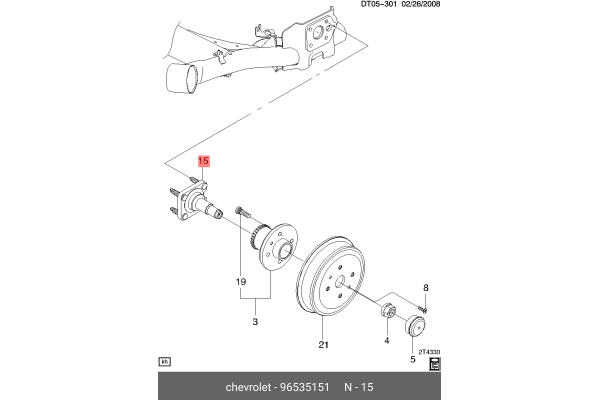 DT05-301 02/26/2008

15

19

3

21

8

4

5

2T4330

kh

chevrolet - 96535151 N - 15