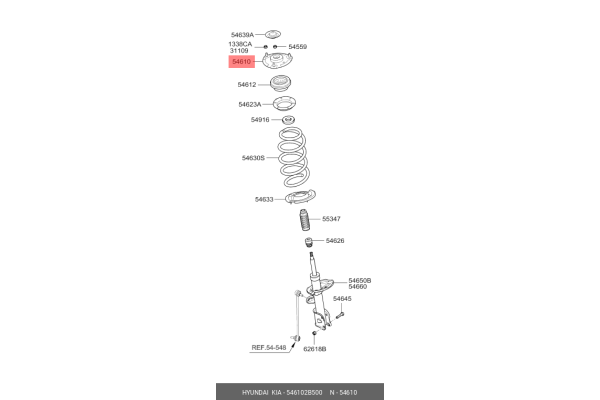 54639A
1338CA
31109
54559
54610
54612
54623A
54916
54630S
54633
55347
54626
54650B
54660
54645
REF.54-548
62618B

HYUNDAI KIA - 546102B500 N - 54610