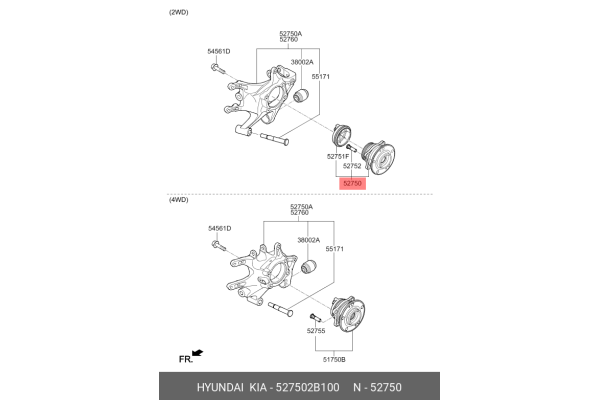 (2WD)

52750A
52760

54561D

38002A

55171

52751F

52752

52750

(4WD)

52750A
52760

54561D

38002A

55171

52755

51750B

FR.

HYUNDAI KIA - 527502B100 N - 52750