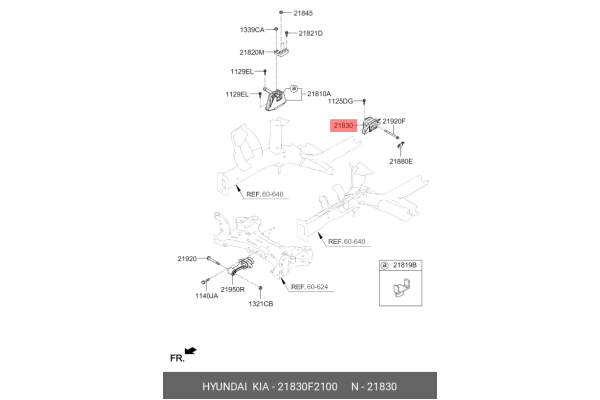 21845
1339CA
21821D
21820M
1129EL
1129EL
ⓐ
21810A
1125DG
21830
21920F
21880E
REF.60-640
REF.60-640
21920
1140JA
21950R
1321CB
REF.60-624
ⓐ 21819B
FR.
HYUNDAI KIA - 21830F2100 N - 21830