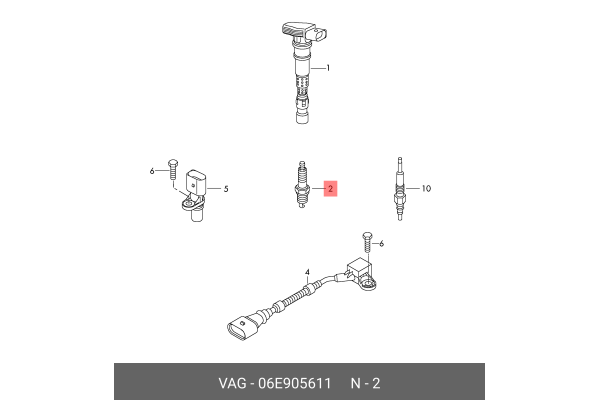 1

6

5

2

10

6

4

VAG - 06E905611 N - 2