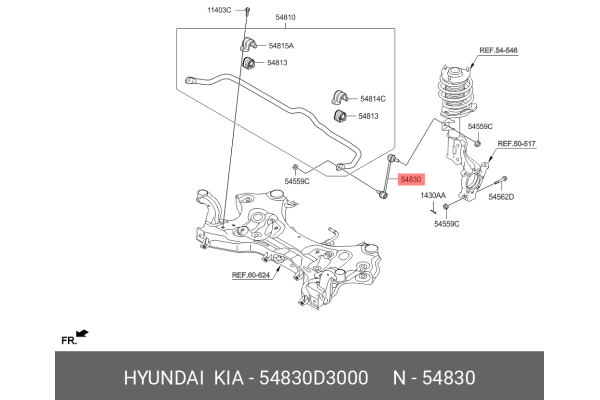 11403C
54810
54815A
54813
54814C
54813
REF.54-546
54559C
REF.50-517
54559C
54830
1430AA
54562D
54559C
REF.60-624
FR.

HYUNDAI KIA - 54830D3000 N - 54830