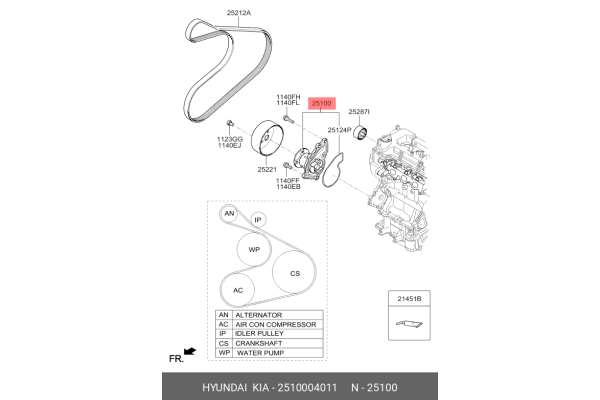 25212A

1140FH
1140FL

25100

25287I

25124P

1123GG
1140EJ

25221

1140FF
1140EB

AN

IP

WP

CS

AC

| AN | ALTERNATOR |
|---|---|
| AC | AIR CON COMPRESSOR |
| IP | IDLER PULLEY |
| CS | CRANKSHAFT |
| WP | WATER PUMP |

21451B

FR.

HYUNDAI KIA - 2510004011 N - 25100