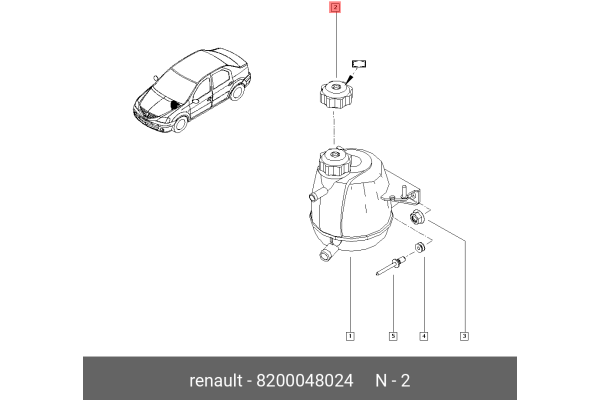 2

1 5 4 3

renault - 8200048024 N - 2