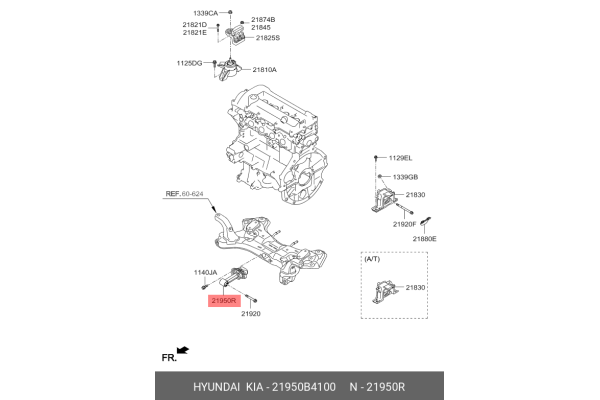 1339CA
21821D
21821E
21874B
21845
21825S
1125DG
21810A
1129EL
1339GB
21830
21920F
21880E
REF.60-624
(A/T)
21830
1140JA
21950R
21920
FR.
HYUNDAI KIA - 21950B4100 N - 21950R