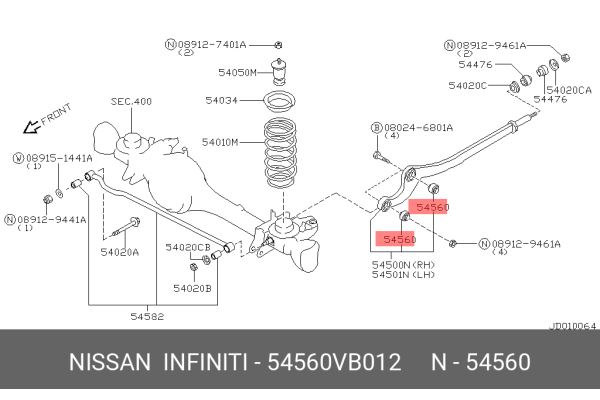 Ⓝ08912-7401A
(2)
54050M
54034
54010M
SEC.400
FRONT
Ⓦ08915-1441A
(1)
Ⓝ08912-9441A
(1)
54020A
54020CB
54020B
54582
Ⓝ08912-9461A
(2)
54476
54020C
54020CA
54476
Ⓑ08024-6801A
(4)
54560
54560
Ⓝ08912-9461A
(4)
54500N (RH)
54501N (LH)
JD010064
NISSAN INFINITI - 54560VB012 N - 54560