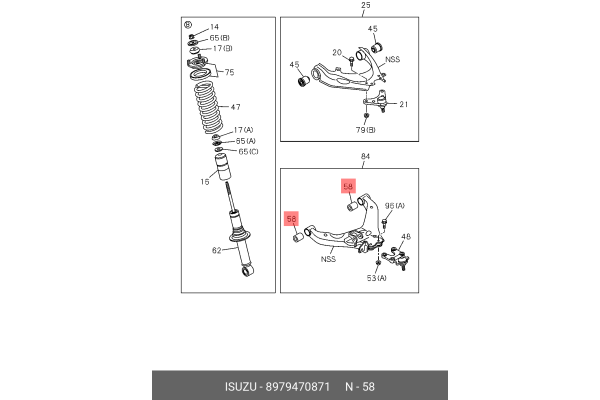 Ⓑ
14
65(B)
17(B)
75
47
17(A)
65(A)
65(C)
16
62

25
45
20
NSS
45
21
79(B)

84
58
96(A)
58
48
NSS
53(A)

ISUZU - 8979470871 N - 58