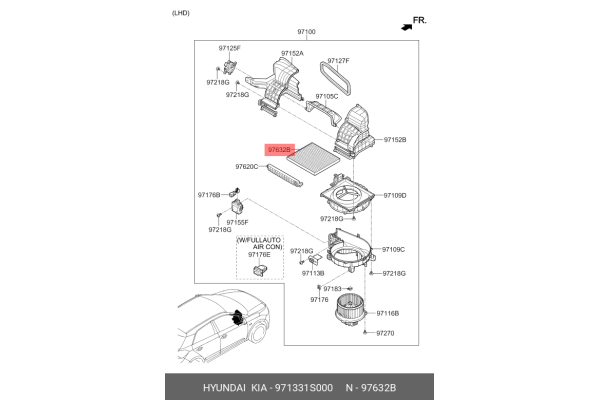 (LHD)

FR.

97100

97125F
97152A
97127F
97218G
97218G
97105C
97152B
97632B
97620C
97176B
97109D
97155F
97218G
97218G
(W/FULLAUTO AIR CON)
97176E
97218G
97109C
97113B
97218G
97183
97176
97116B
97270

HYUNDAI KIA - 971331S000 N - 97632B