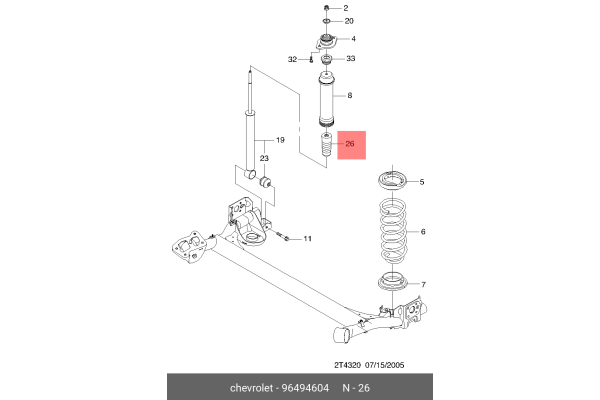 2
20
4
32
33
8
19
26
23
5
6
11
7

2T4320 07/15/2005

chevrolet - 96494604 N - 26