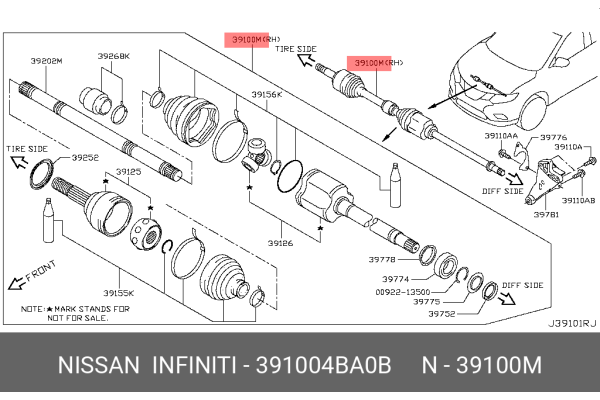 39100M(RH)
TIRE SIDE
39100M(RH)
39202M
39268K
39156K
TIRE SIDE
39252
39125
39110AA
39776
39110A
DIFF SIDE
39110AB
39781
39126
39778
39774
00922-13500
39775
39752
DIFF SIDE
FRONT
39155K
NOTE:★MARK STANDS FOR NOT FOR SALE.
J39101RJ
NISSAN INFINITI - 391004BA0B N - 39100M