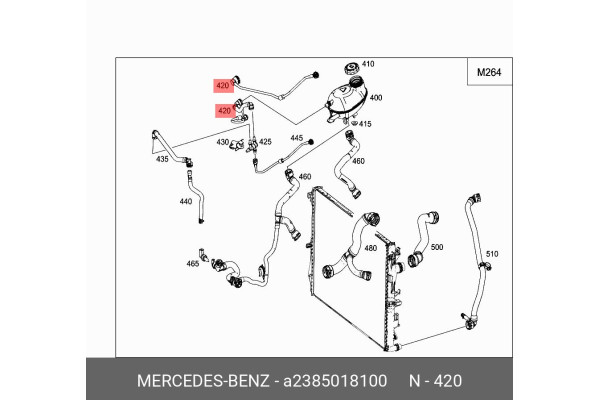 M264

410
420
400
420
415
430
425
445
435
460
460
440
480
500
510
465

MERCEDES-BENZ - a2385018100 N - 420