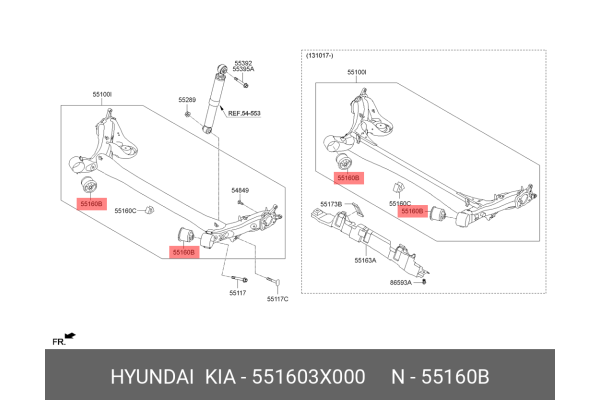 55392
55395A
55100I
55289
REF.54-553
54849
55160B
55160C
55160B
55117
55117C
(131017-)
55100I
55160B
55173B
55160C
55160B
55163A
86593A
FR.
HYUNDAI KIA - 551603X000 N - 55160B