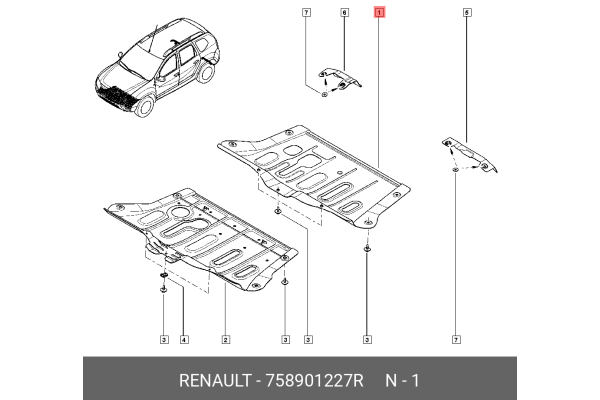 7
6
1
5
3
4
2
3
3
3
7

RENAULT - 758901227R N - 1