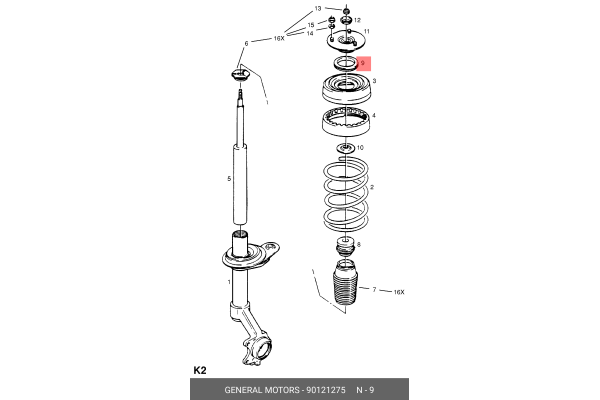 13
12
15
14
11
6
16X
9
3
4
10
5
2
8
1
7
16X
K2
GENERAL MOTORS - 90121275 N - 9