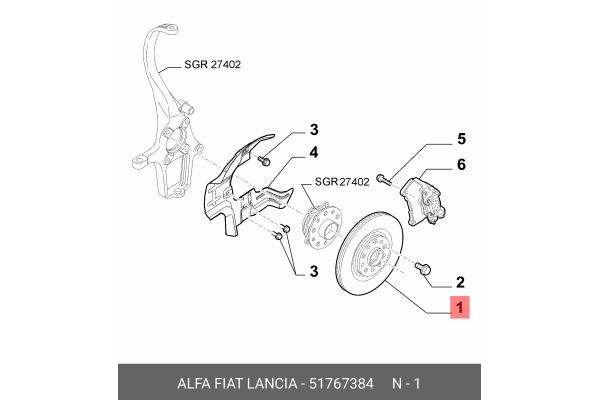 SGR 27402

3

4

SGR27402

5

6

3

2

1

ALFA FIAT LANCIA - 51767384 N - 1