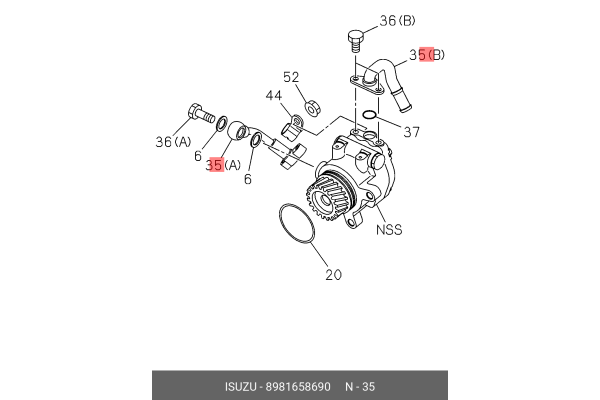 36(B)
35(B)
52
44
37
36(A)
6
35(A)
6
NSS
20

ISUZU - 8981658690 N - 35