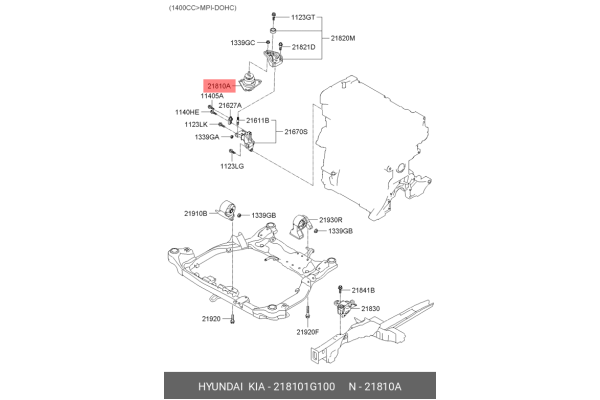 (1400CC>MPI-DOHC)

1123GT
21820M
1339GC
21821D
21810A
11405A
1140HE
21627A
21611B
1123LK
21670S
1339GA
1123LG
21910B
1339GB
21930R
1339GB
21841B
21830
21920
21920F

HYUNDAI KIA - 218101G100 N - 21810A